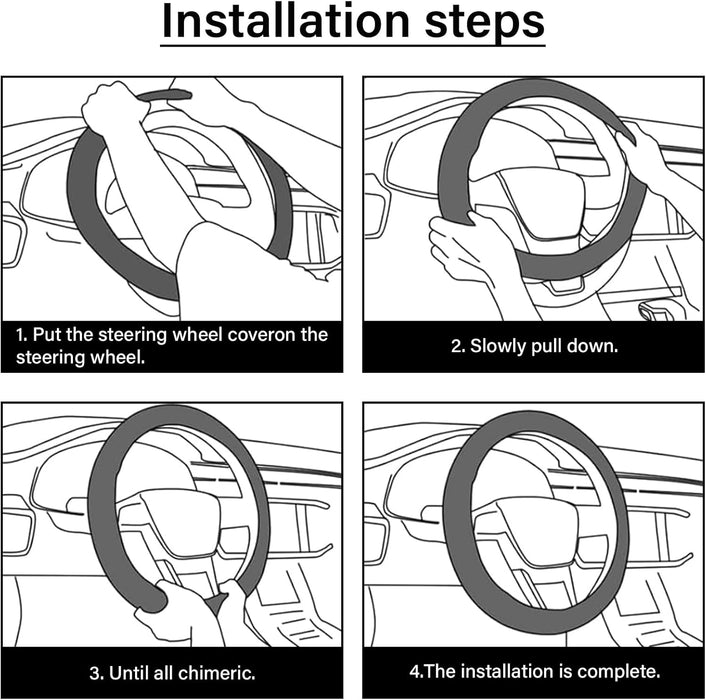 Installation steps

1. Put the steering wheel coveron the steering wheel.

2. Slowly pull down.

3. Until all chimeric.

4.The installation is complete.